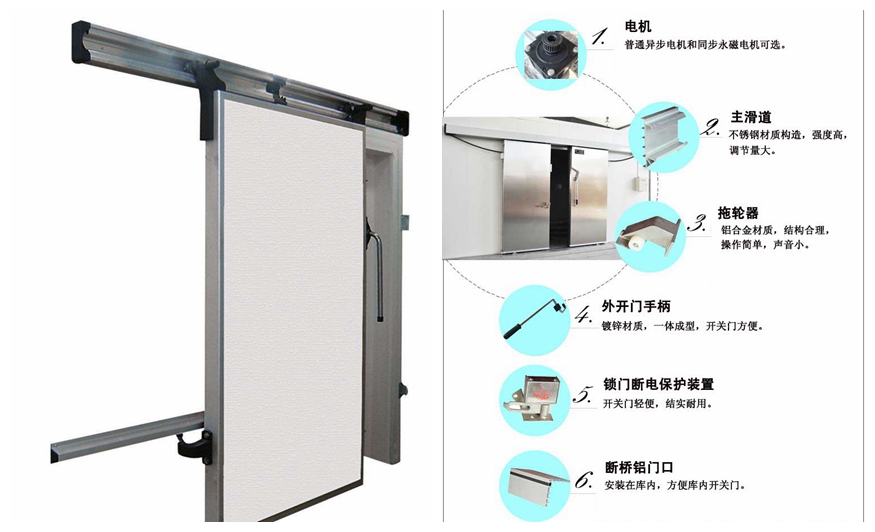 1. 电机
普通异步电机和同步永磁电机可选。

2. 主滑道
不锈钢材质构造，强度高，调节量大。

3. 拖轮器
铝合金材质，结构合理，操作简单，声音小。

4. 外开门手柄
镀锌材质，一体成型，开关门方便。

5. 锁门断电保护装置
开关门轻便，结实耐用。

6. 断桥铝门口
安装在库内，方便库内开关门。